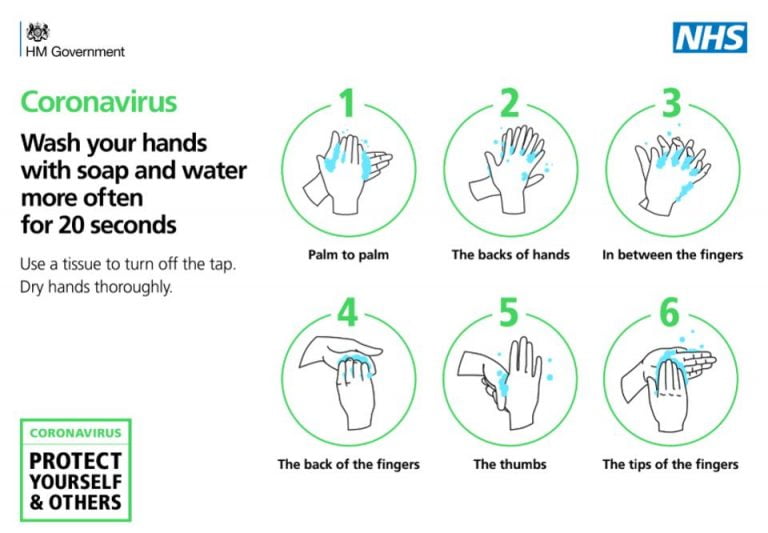 HM Government

NHS

Coronavirus

Wash your hands with soap and water more often for 20 seconds

Use a tissue to turn off the tap. Dry hands thoroughly.

1
Palm to palm

2
The backs of hands

3
In between the fingers

4
The back of the fingers

5
The thumbs

6
The tips of the fingers

CORONAVIRUS
PROTECT YOURSELF & OTHERS